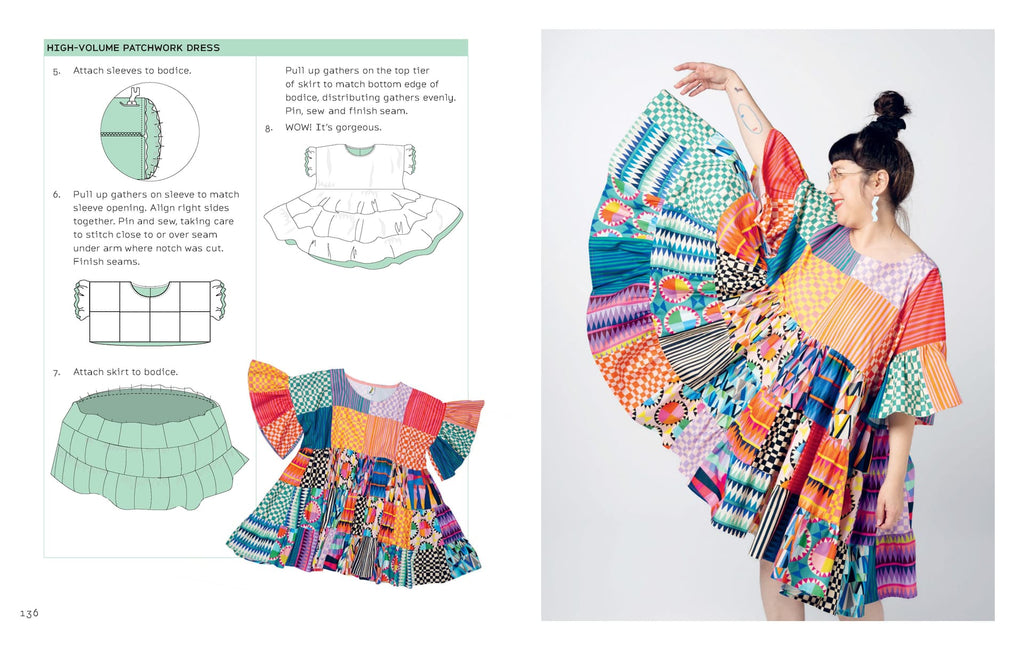 HIGH-VOLUME PATCHWORK DRESS

5. Attach sleeves to bodice.

6. Pull up gathers on sleeve to match sleeve opening. Align right sides together. Pin and sew, taking care to stitch close to or over seam under arm where notch was cut. Finish seams.

7. Attach skirt to bodice.

Pull up gathers on the top tier of skirt to match bottom edge of bodice, distributing gathers evenly. Pin, sew and finish seam.

8. WOW! It's gorgeous.

136